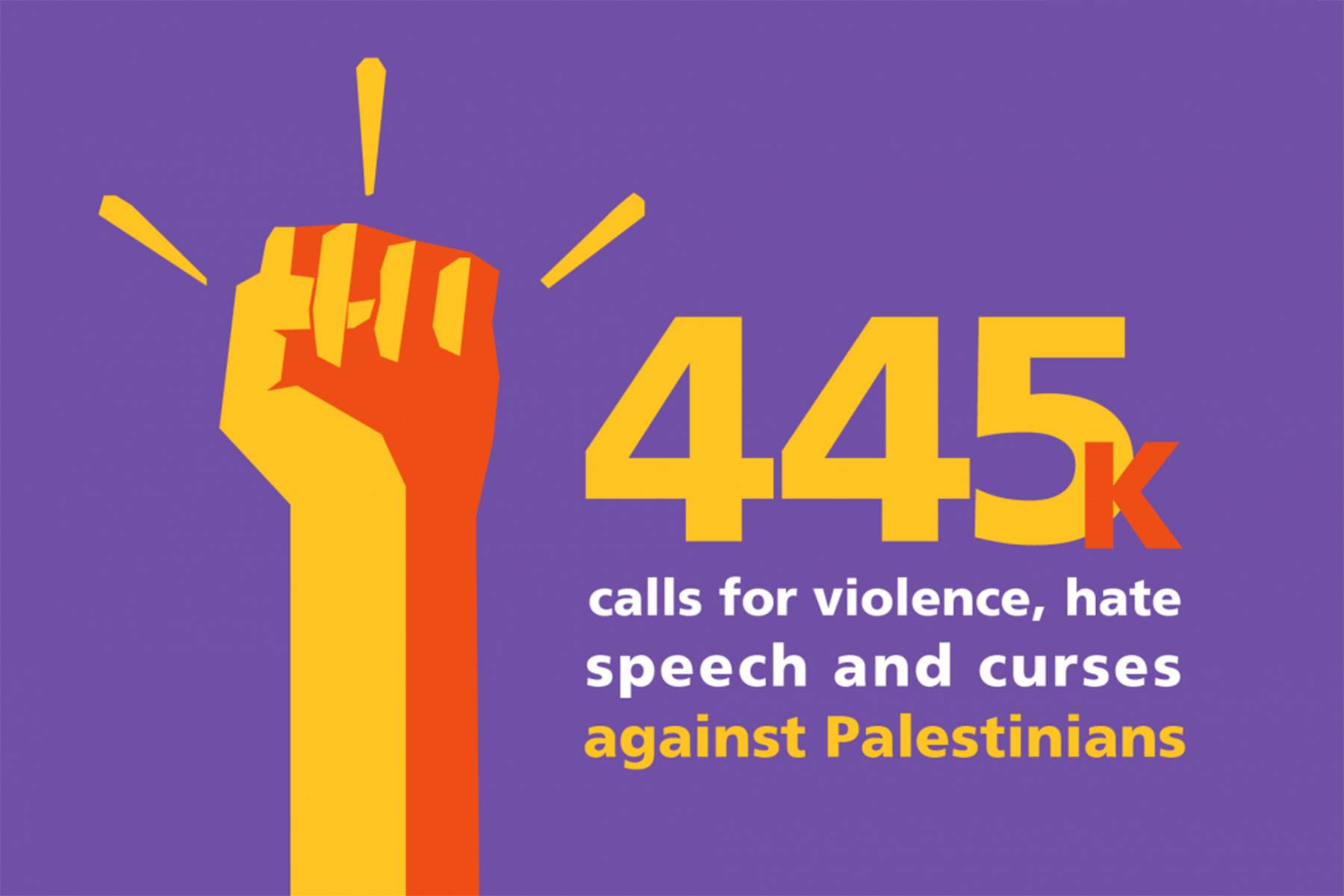 445K

calls for violence, hate speech and curses against Palestinians